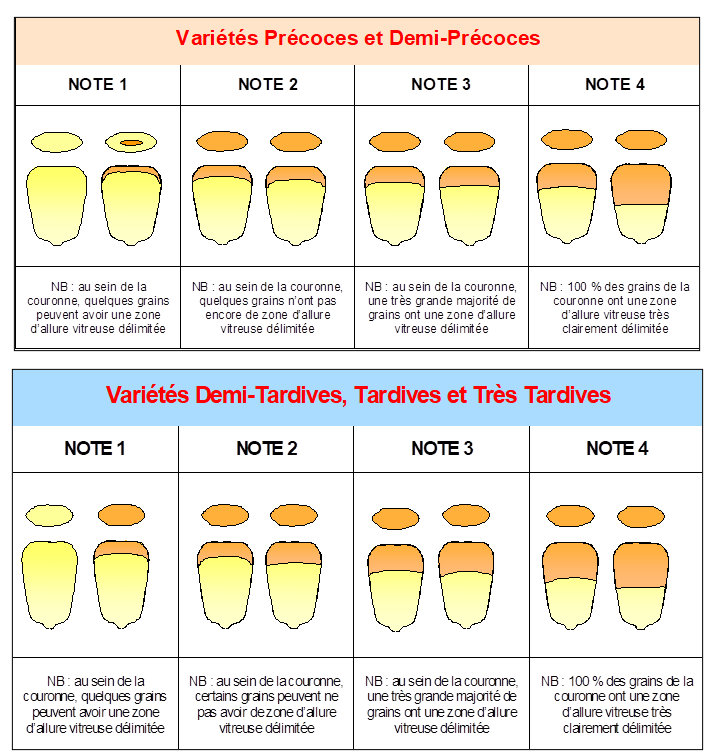 Variétés Précoces et Demi-Précoces

| NOTE 1 | NOTE 2 | NOTE 3 | NOTE 4 |
|---|---|---|---|
| NB : au sein de la couronne, quelques grains peuvent avoir une zone d'allure vitreuse délimitée | NB : au sein de la couronne, quelques grains n'ont pas encore de zone d'allure vitreuse délimitée | NB : au sein de la couronne, une très grande majorité de grains ont une zone d'allure vitreuse délimitée | NB : 100 % des grains de la couronne ont une zone d'allure vitreuse très clairement délimitée |

Variétés Demi-Tardives, Tardives et Très Tardives

| NOTE 1 | NOTE 2 | NOTE 3 | NOTE 4 |
|---|---|---|---|
| NB : au sein de la couronne, quelques grains peuvent avoir une zone d'allure vitreuse délimitée | NB : au sein de la couronne, certains grains peuvent ne pas avoir de zone d'allure vitreuse délimitée | NB : au sein de la couronne, une très grande majorité de grains ont une zone d'allure vitreuse délimitée | NB : 100 % des grains de la couronne ont une zone d'allure vitreuse très clairement délimitée |